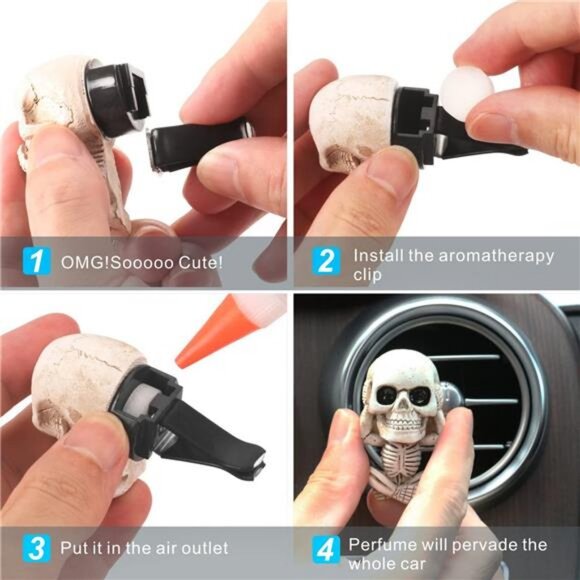 1 OMG!Sooooo Cute!

2 Install the aromatherapy clip

3 Put it in the air outlet

4 Perfume will pervade the whole car